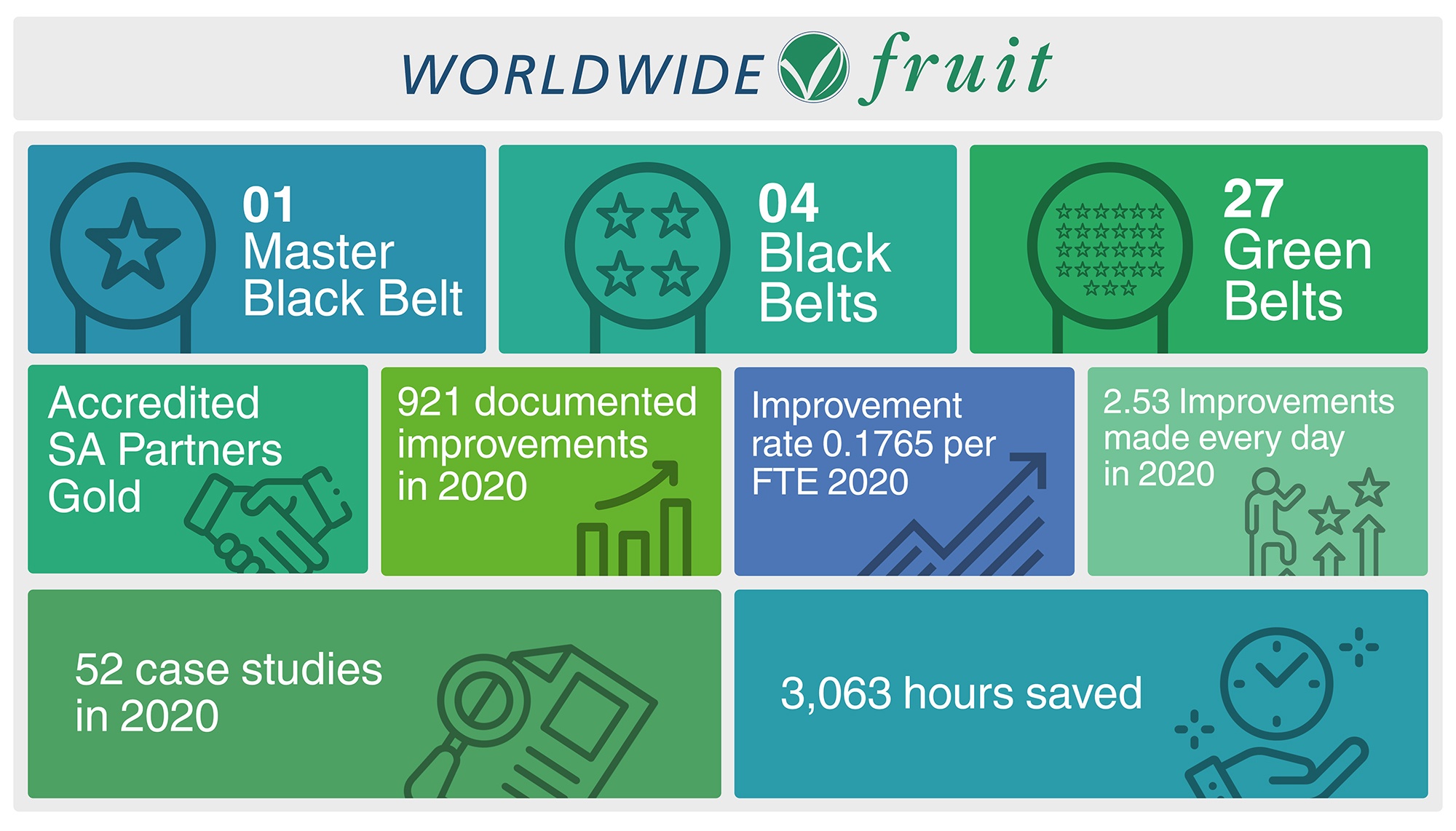 WORLDWIDE fruit

01
Master Black Belt

04
Black Belts

27
Green Belts

Accredited SA Partners Gold

921 documented improvements in 2020

Improvement rate 0.1765 per FTE 2020

2.53 Improvements made every day in 2020

52 case studies in 2020

3,063 hours saved